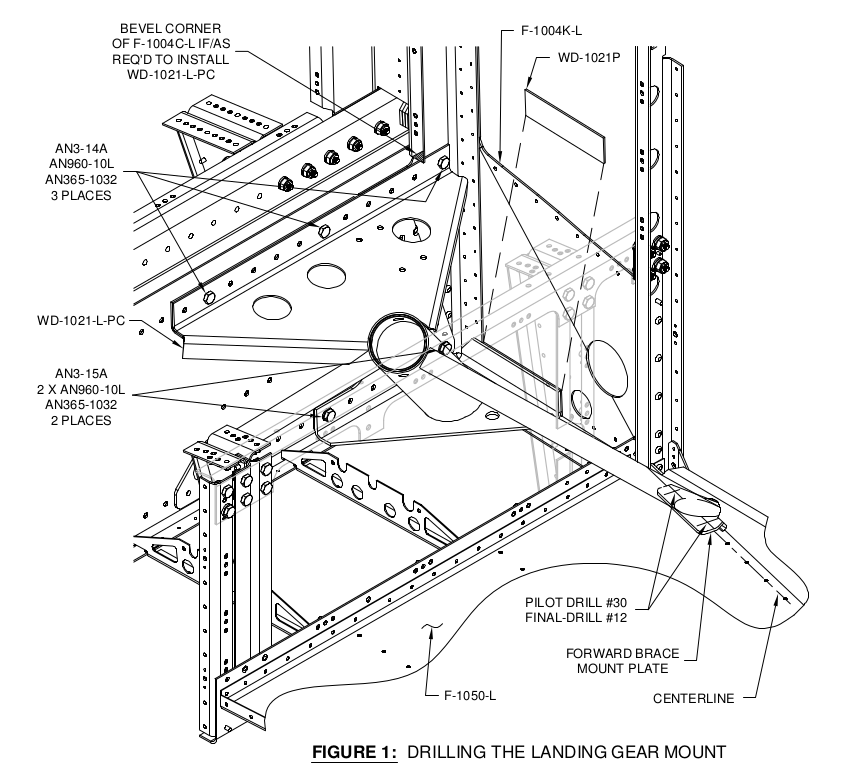 BEVEL CORNER
OF F-1004C-L IF/AS
REQ'D TO INSTALL
WD-1021-L-PC

F-1004K-L

WD-1021P

AN3-14A
AN960-10L
AN365-1032
3 PLACES

WD-1021-L-PC

AN3-15A
2 X AN960-10L
AN365-1032
2 PLACES

PILOT DRILL #30
FINAL-DRILL #12

FORWARD BRACE
MOUNT PLATE

F-1050-L

CENTERLINE

FIGURE 1: DRILLING THE LANDING GEAR MOUNT